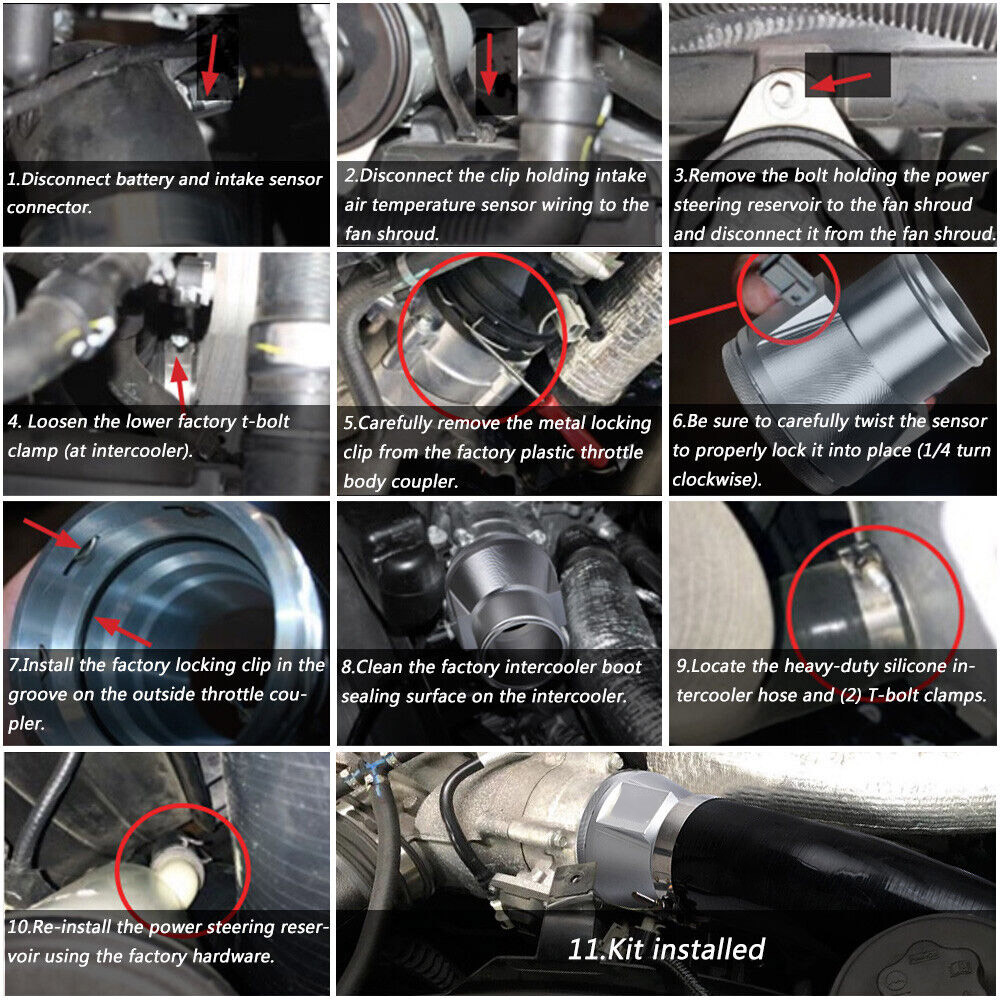 1.Disconnect battery and intake sensor connector.

2.Disconnect the clip holding intake air temperature sensor wiring to the fan shroud.

3.Remove the bolt holding the power steering reservoir to the fan shroud and disconnect it from the fan shroud.

4. Loosen the lower factory t-bolt clamp (at intercooler).

5.Carefully remove the metal locking clip from the factory plastic throttle body coupler.

6.Be sure to carefully twist the sensor to properly lock it into place (1/4 turn clockwise).

7.Install the factory locking clip in the groove on the outside throttle coupler.

8.Clean the factory intercooler boot sealing surface on the intercooler.

9.Locate the heavy-duty silicone intercooler hose and (2) T-bolt clamps.

10.Re-install the power steering reservoir using the factory hardware.

11.Kit installed