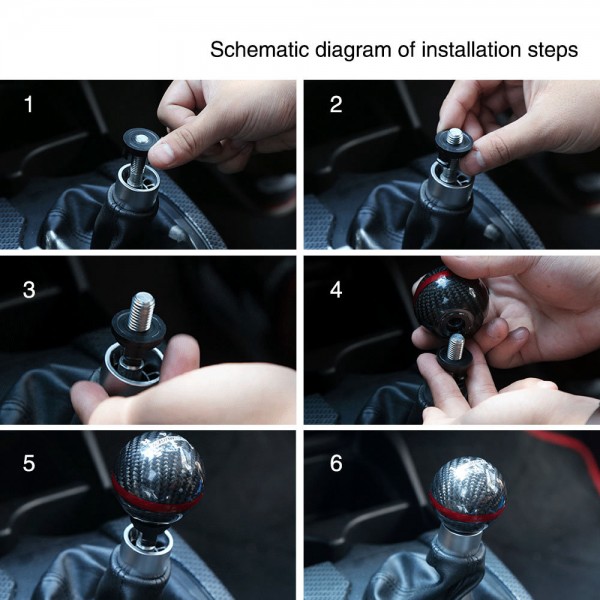 Schematic diagram of installation steps

1

2

3

4

5

6