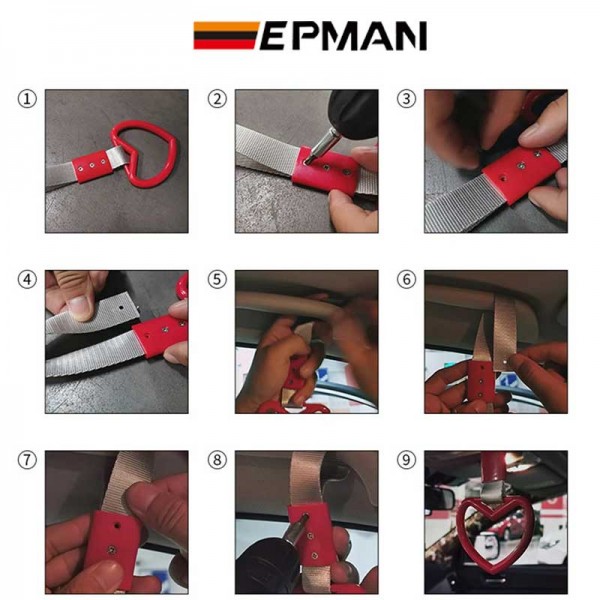 EPMAN

①

②

③

④

⑤

⑥

⑦

⑧

⑨