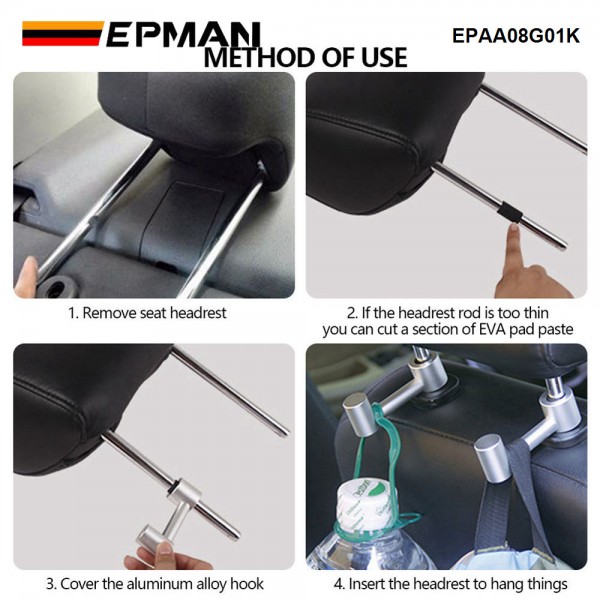 EPMAN

EPAA08G01K

METHOD OF USE

1. Remove seat headrest

2. If the headrest rod is too thin you can cut a section of EVA pad paste

3. Cover the aluminum alloy hook

4. Insert the headrest to hang things