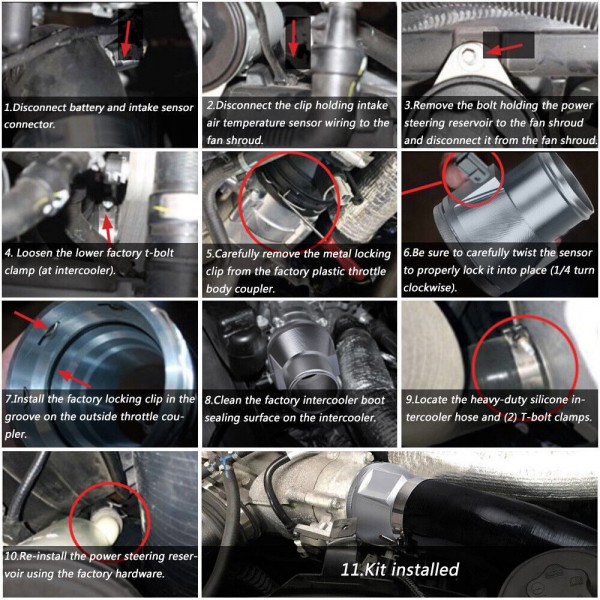 1.Disconnect battery and intake sensor connector.

2.Disconnect the clip holding intake air temperature sensor wiring to the fan shroud.

3.Remove the bolt holding the power steering reservoir to the fan shroud and disconnect it from the fan shroud.

4. Loosen the lower factory t-bolt clamp (at intercooler).

5.Carefully remove the metal locking clip from the factory plastic throttle body coupler.

6.Be sure to carefully twist the sensor to properly lock it into place (1/4 turn clockwise).

7.Install the factory locking clip in the groove on the outside throttle coupler.

8.Clean the factory intercooler boot sealing surface on the intercooler.

9.Locate the heavy-duty silicone intercooler hose and (2) T-bolt clamps.

10.Re-install the power steering reservoir using the factory hardware.

11.Kit installed