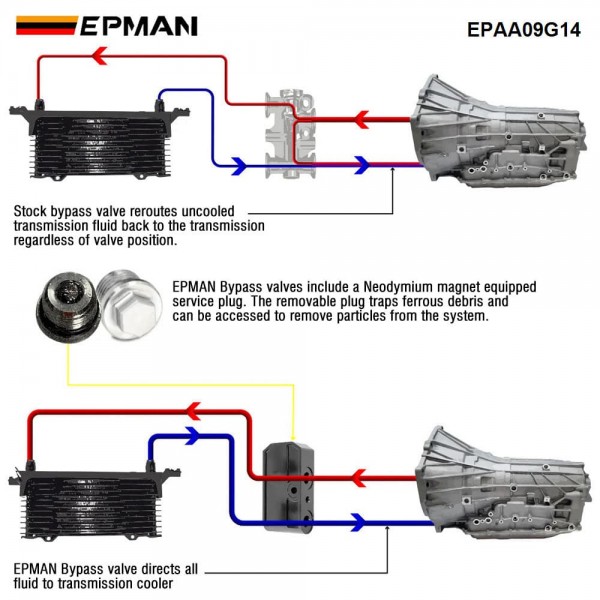 EPMAN

EPAA09G14

Stock bypass valve reroutes uncooled transmission fluid back to the transmission regardless of valve position.

EPMAN Bypass valves include a Neodymium magnet equipped service plug. The removable plug traps ferrous debris and can be accessed to remove particles from the system.

EPMAN Bypass valve directs all fluid to transmission cooler