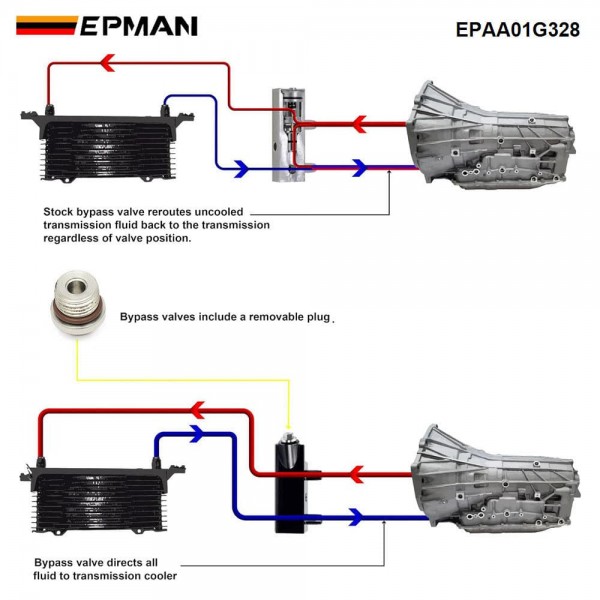 EPMAN

EPAA01G328

Stock bypass valve reroutes uncooled transmission fluid back to the transmission regardless of valve position.

Bypass valves include a removable plug.

Bypass valve directs all fluid to transmission cooler