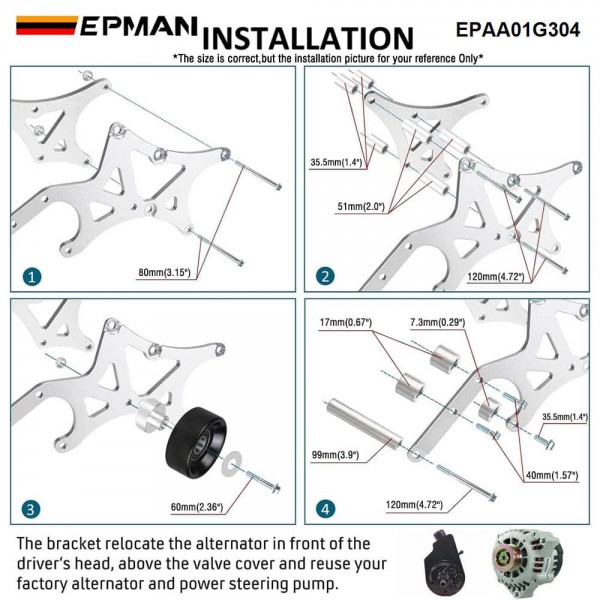 EPMAN INSTALLATION EPAA01G304

*The size is correct,but the installation picture for your reference Only*

1
80mm(3.15")

2
35.5mm(1.4")
51mm(2.0")
120mm(4.72")

3
60mm(2.36")

4
17mm(0.67")
7.3mm(0.29")
35.5mm(1.4")
99mm(3.9")
40mm(1.57")
120mm(4.72")

The bracket relocate the alternator in front of the driver's head, above the valve cover and reuse your factory alternator and power steering pump.