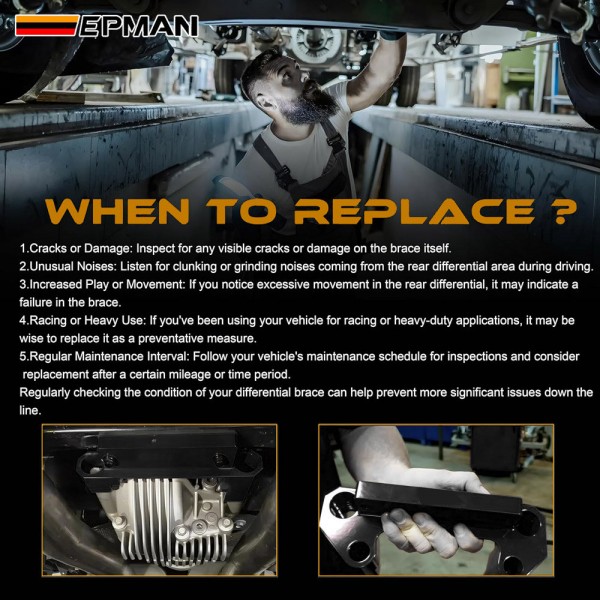 EPMAN

WHEN TO REPLACE ?

1.Cracks or Damage: Inspect for any visible cracks or damage on the brace itself.
2.Unusual Noises: Listen for clunking or grinding noises coming from the rear differential area during driving.
3.Increased Play or Movement: If you notice excessive movement in the rear differential, it may indicate a failure in the brace.
4.Racing or Heavy Use: If you've been using your vehicle for racing or heavy-duty applications, it may be wise to replace it as a preventative measure.
5.Regular Maintenance Interval: Follow your vehicle's maintenance schedule for inspections and consider replacement after a certain mileage or time period.
Regularly checking the condition of your differential brace can help prevent more significant issues down the line.