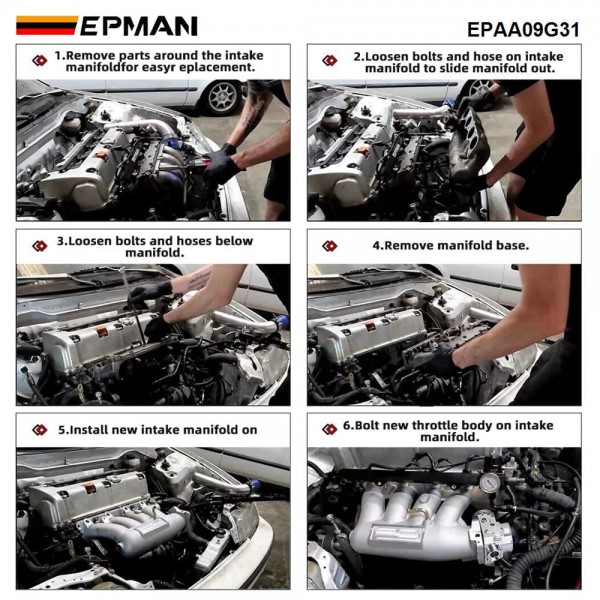 EPMAN

EPAA09G31

1.Remove parts around the intake manifoldfor easyr eplacement.

2.Loosen bolts and hose on intake manifold to slide manifold out.

3.Loosen bolts and hoses below manifold.

4.Remove manifold base.

5.Install new intake manifold on

6.Bolt new throttle body on intake manifold.