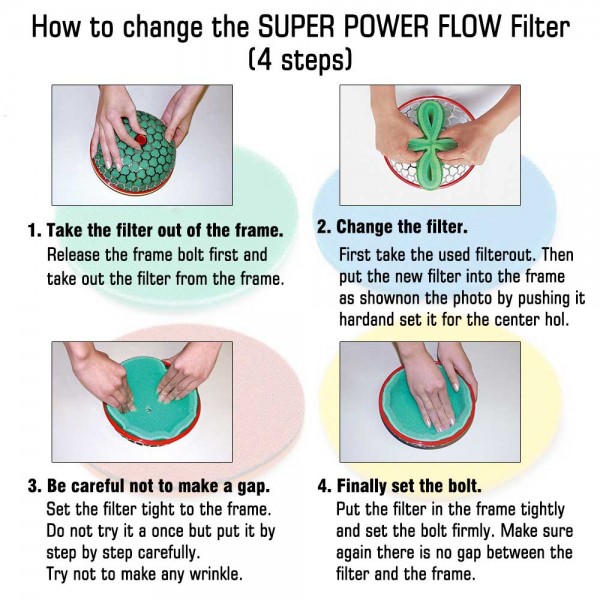 How to change the SUPER POWER FLOW Filter
(4 steps)

1. Take the filter out of the frame.
Release the frame bolt first and take out the filter from the frame.

2. Change the filter.
First take the used filterout. Then put the new filter into the frame as shownon the photo by pushing it hardand set it for the center hol.

3. Be careful not to make a gap.
Set the filter tight to the frame. Do not try it a once but put it by step by step carefully.
Try not to make any wrinkle.

4. Finally set the bolt.
Put the filter in the frame tightly and set the bolt firmly. Make sure again there is no gap between the filter and the frame.