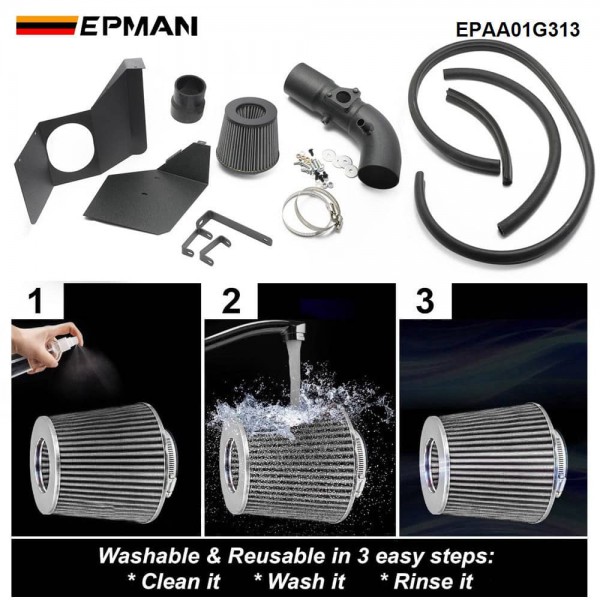 EPMAN

EPAA01G313

1

2

3

Washable & Reusable in 3 easy steps:
* Clean it * Wash it * Rinse it