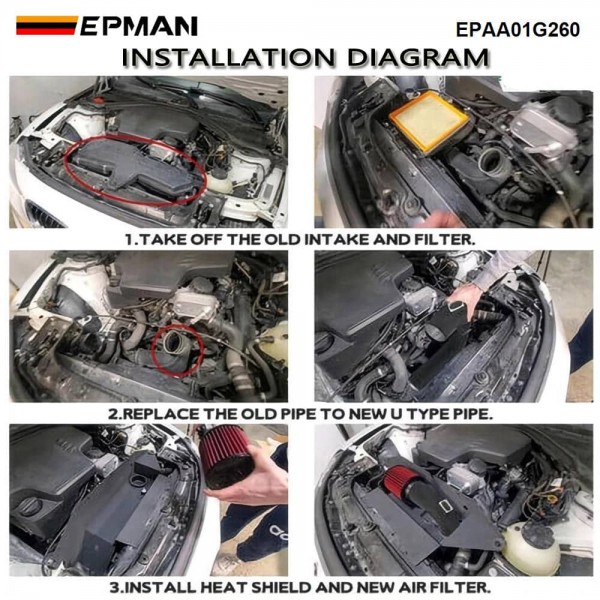 EPMAN EPAA01G260

INSTALLATION DIAGRAM

1.TAKE OFF THE OLD INTAKE AND FILTER.

2.REPLACE THE OLD PIPE TO NEW U TYPE PIPE.

3.INSTALL HEAT SHIELD AND NEW AIR FILTER.