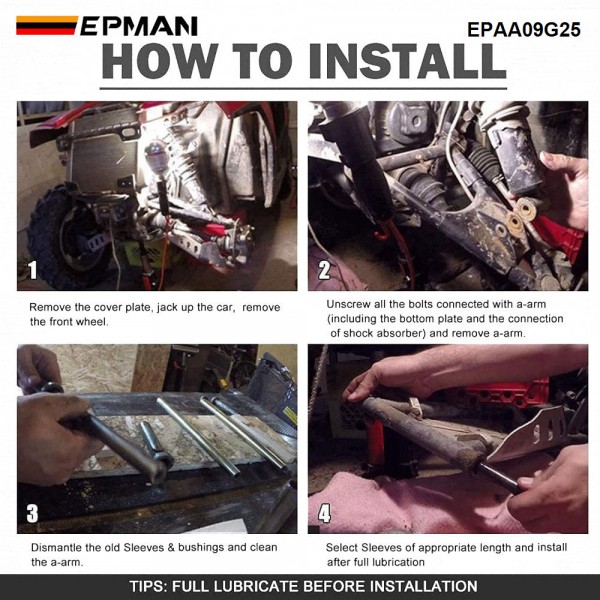 EPMAN

EPAA09G25

HOW TO INSTALL

1

Remove the cover plate, jack up the car, remove the front wheel.

2

Unscrew all the bolts connected with a-arm (including the bottom plate and the connection of shock absorber) and remove a-arm.

3

Dismantle the old Sleeves & bushings and clean the a-arm.

4

Select Sleeves of appropriate length and install after full lubrication

TIPS: FULL LUBRICATE BEFORE INSTALLATION