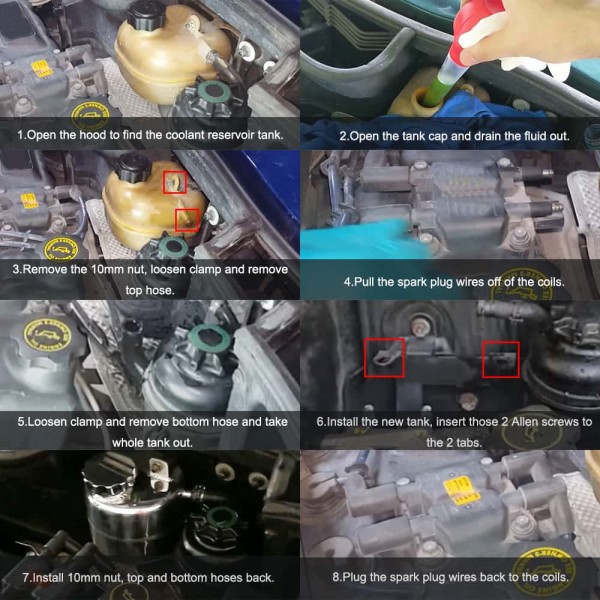 1.Open the hood to find the coolant reservoir tank.

2.Open the tank cap and drain the fluid out.

3.Remove the 10mm nut, loosen clamp and remove top hose.

4.Pull the spark plug wires off of the coils.

5.Loosen clamp and remove bottom hose and take whole tank out.

6.Install the new tank, insert those 2 Allen screws to the 2 tabs.

7.Install 10mm nut, top and bottom hoses back.

8.Plug the spark plug wires back to the coils.