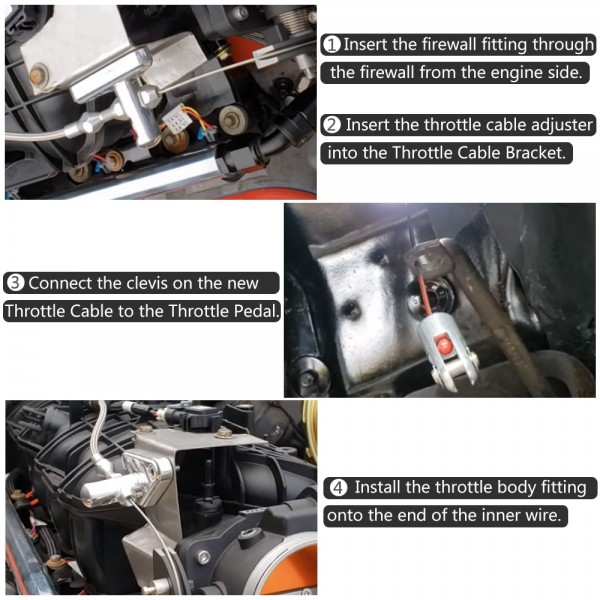 1 Insert the firewall fitting through the firewall from the engine side.

2 Insert the throttle cable adjuster into the Throttle Cable Bracket.

3 Connect the clevis on the new Throttle Cable to the Throttle Pedal.

4 Install the throttle body fitting onto the end of the inner wire.