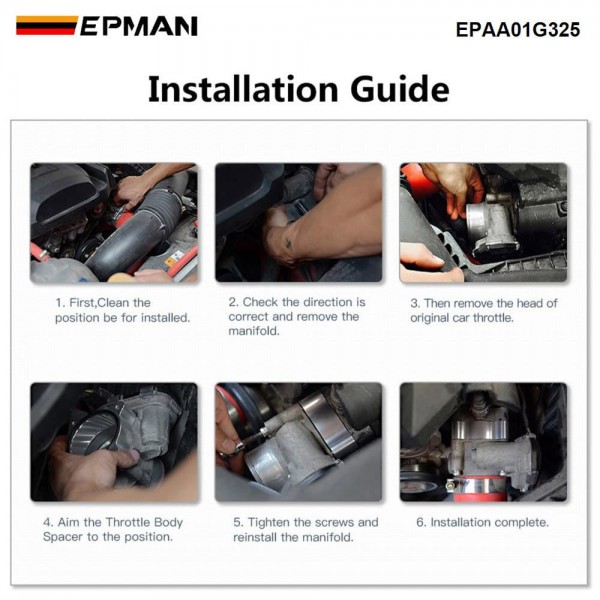 EPMAN

EPAA01G325

Installation Guide

1. First,Clean the position be for installed.

2. Check the direction is correct and remove the manifold.

3. Then remove the head of original car throttle.

4. Aim the Throttle Body Spacer to the position.

5. Tighten the screws and reinstall the manifold.

6. Installation complete.