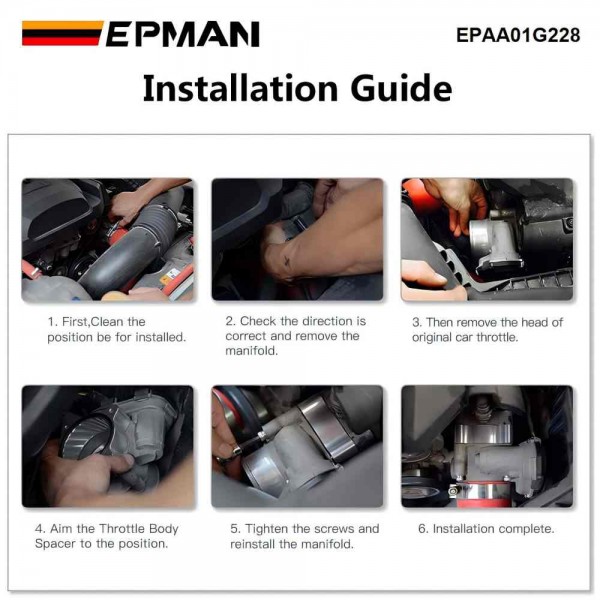 EPMAN

EPAA01G228

Installation Guide

1. First,Clean the position be for installed.

2. Check the direction is correct and remove the manifold.

3. Then remove the head of original car throttle.

4. Aim the Throttle Body Spacer to the position.

5. Tighten the screws and reinstall the manifold.

6. Installation complete.